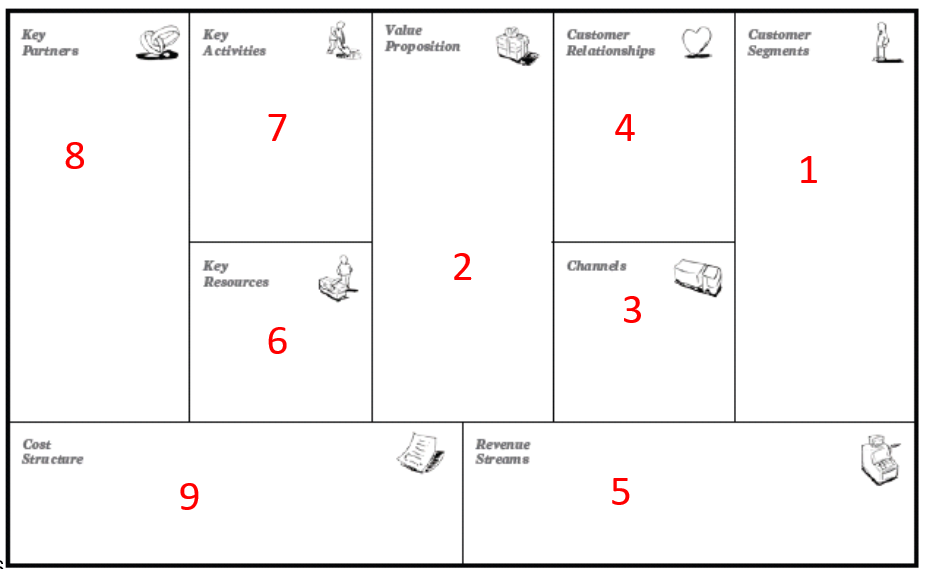 Key Partners

8

Key Activities

7

Key Resources

6

Value Proposition

2

Customer Relationships

4

Channels

3

Customer Segments

1

Cost Structure

9

Revenue Streams

5