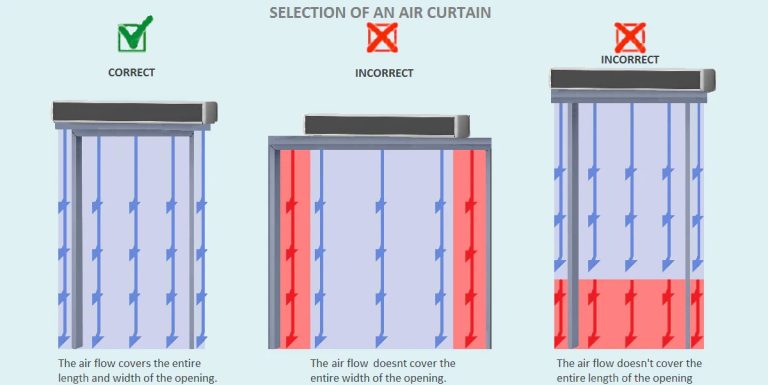 SELECTION OF AN AIR CURTAIN

CORRECT

The air flow covers the entire length and width of the opening.

INCORRECT

The air flow doesnt cover the entire width of the opening.

INCORRECT

The air flow doesn't cover the entire length of the opening